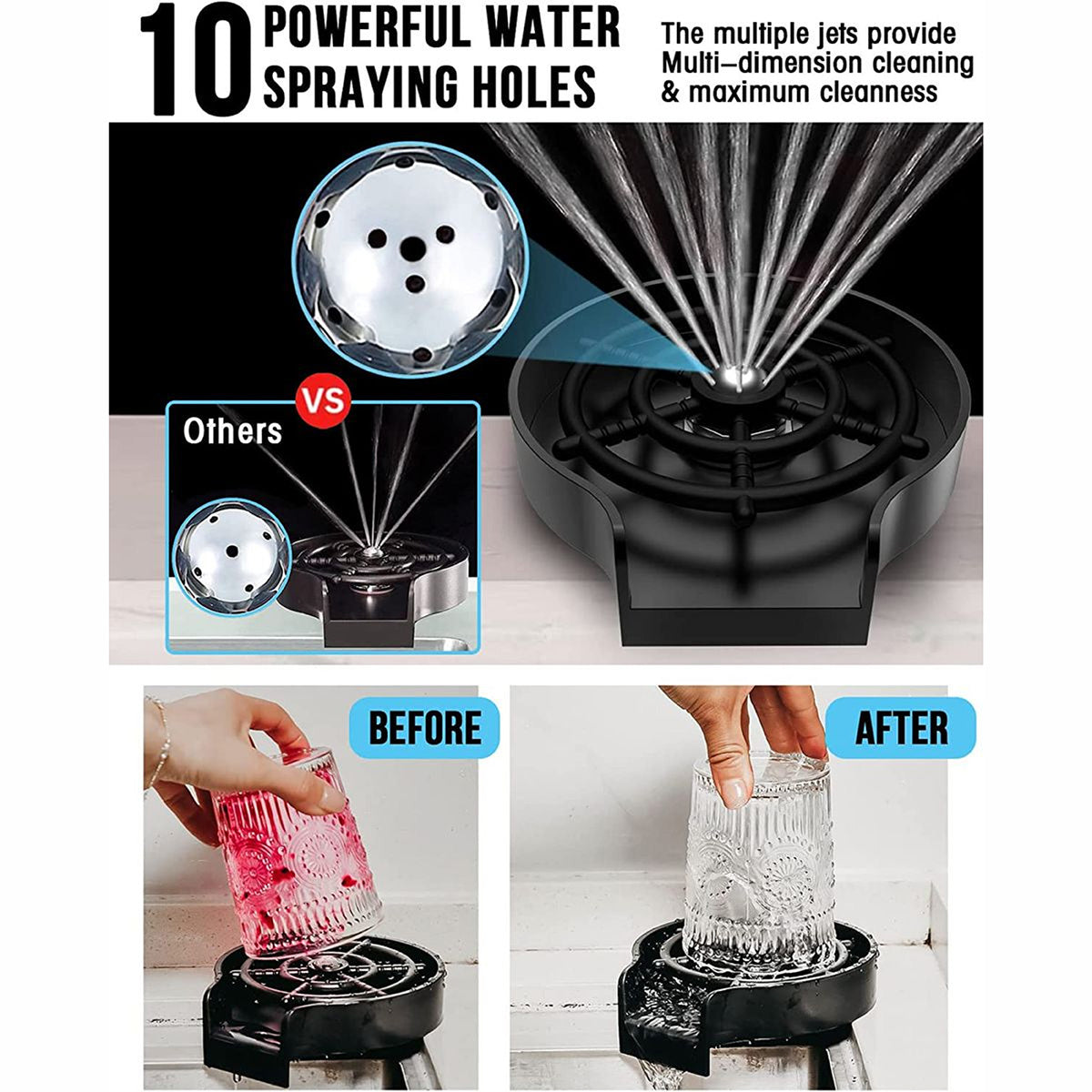 10 POWERFUL WATER SPRAYING HOLES

The multiple jets provide Multi–dimension cleaning & maximum cleanness

VS

Others

BEFORE

AFTER