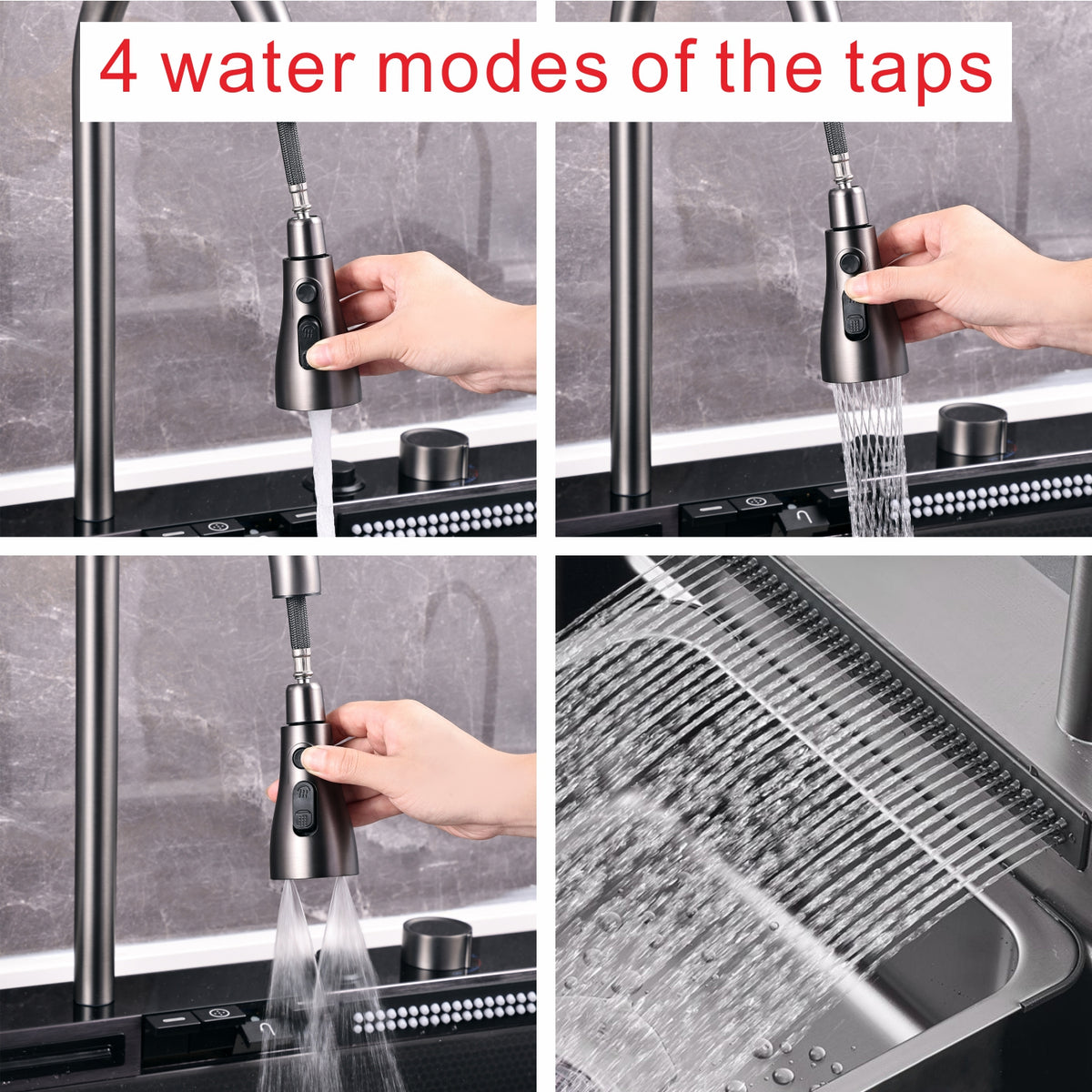 4 water modes of the taps