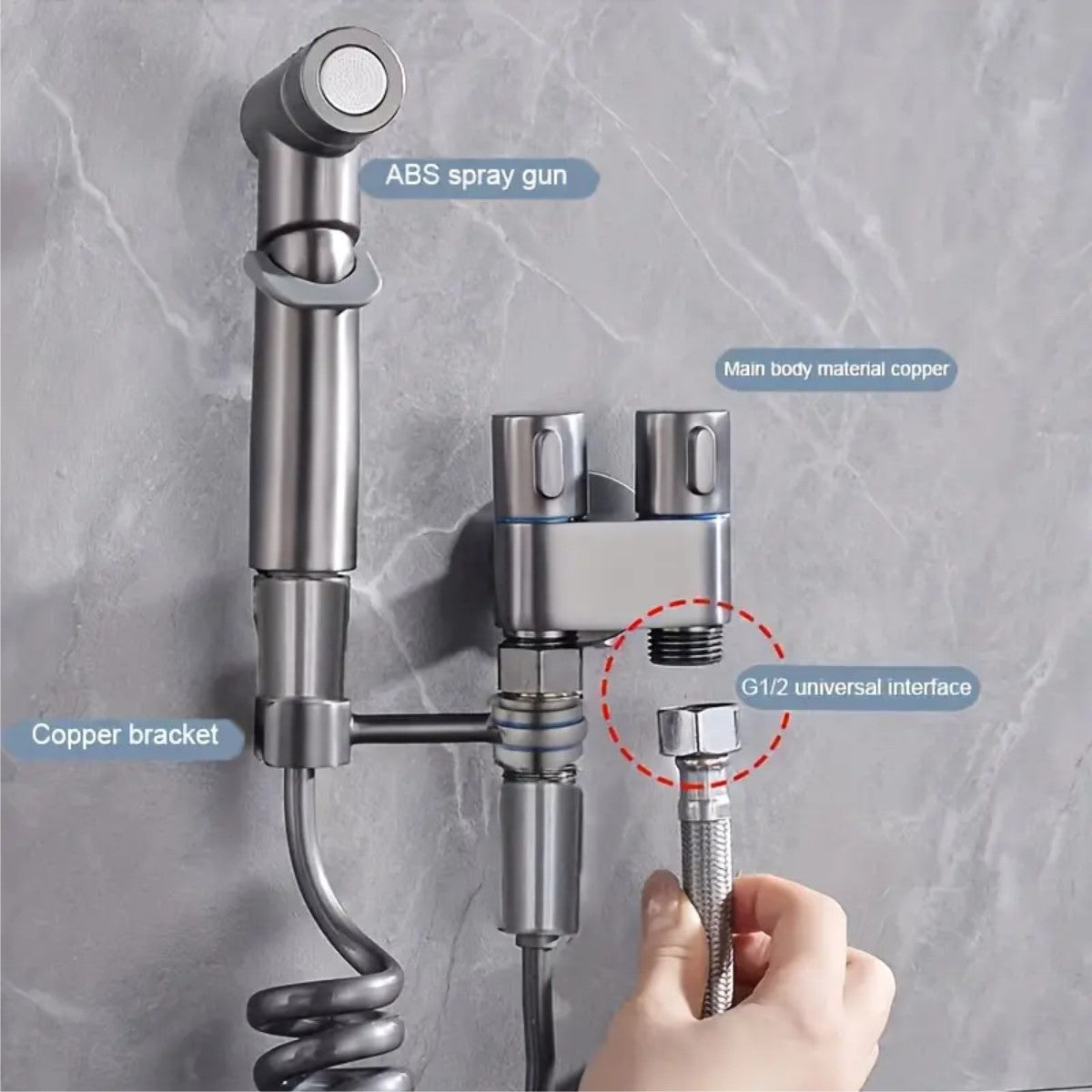 ABS spray gun

Main body material copper

G1/2 universal interface

Copper bracket