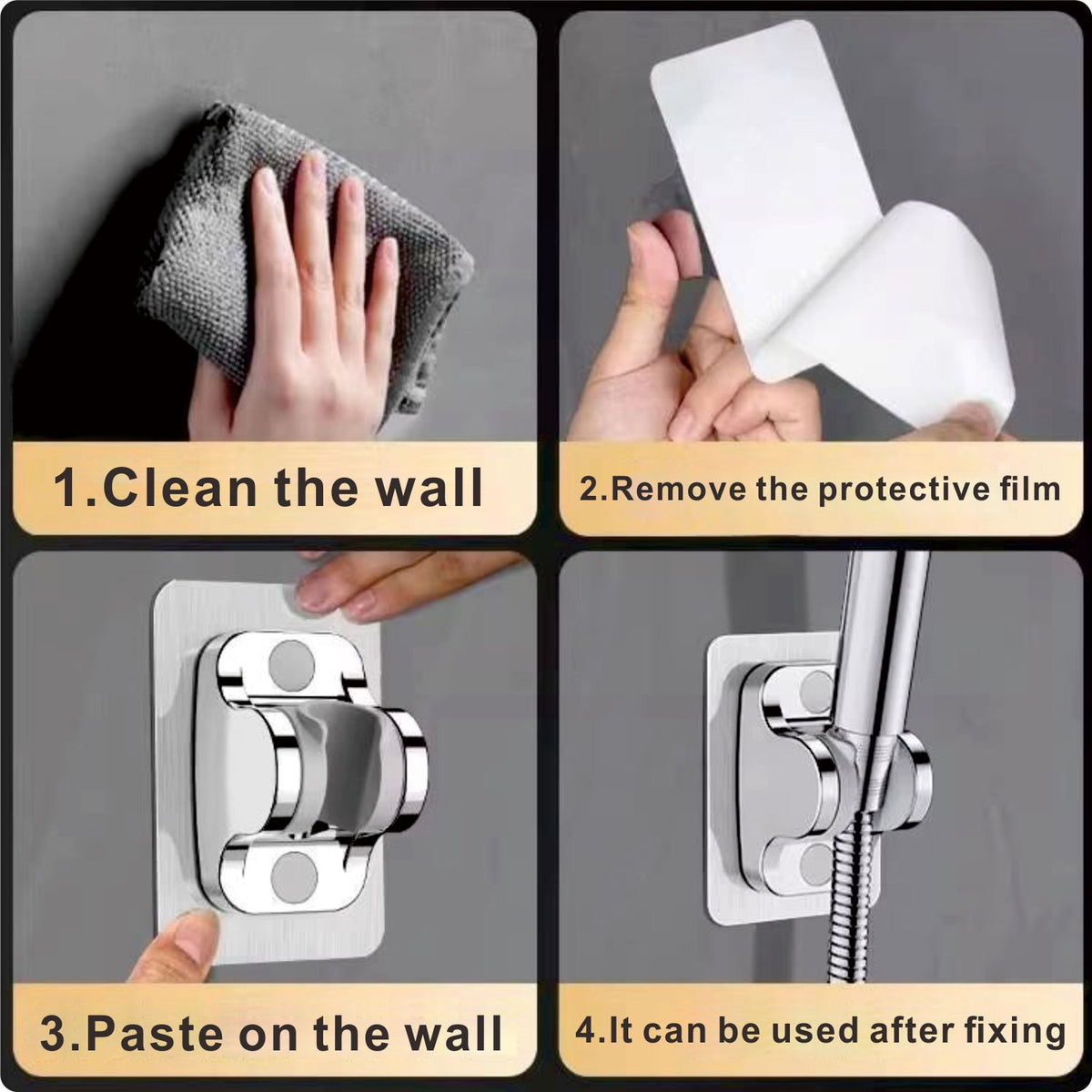 1.Clean the wall

2.Remove the protective film

3.Paste on the wall

4.It can be used after fixing