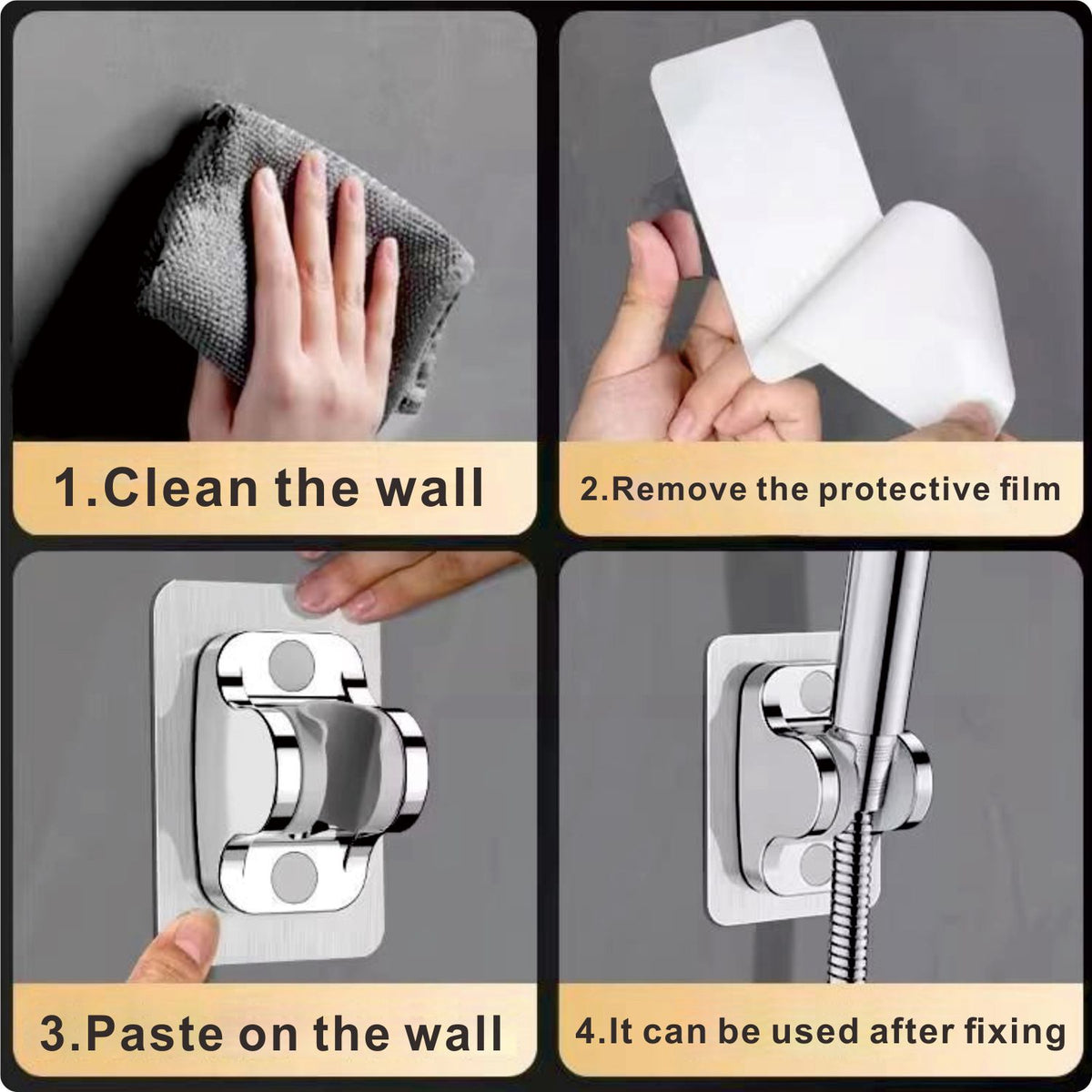 1.Clean the wall

2.Remove the protective film

3.Paste on the wall

4.It can be used after fixing